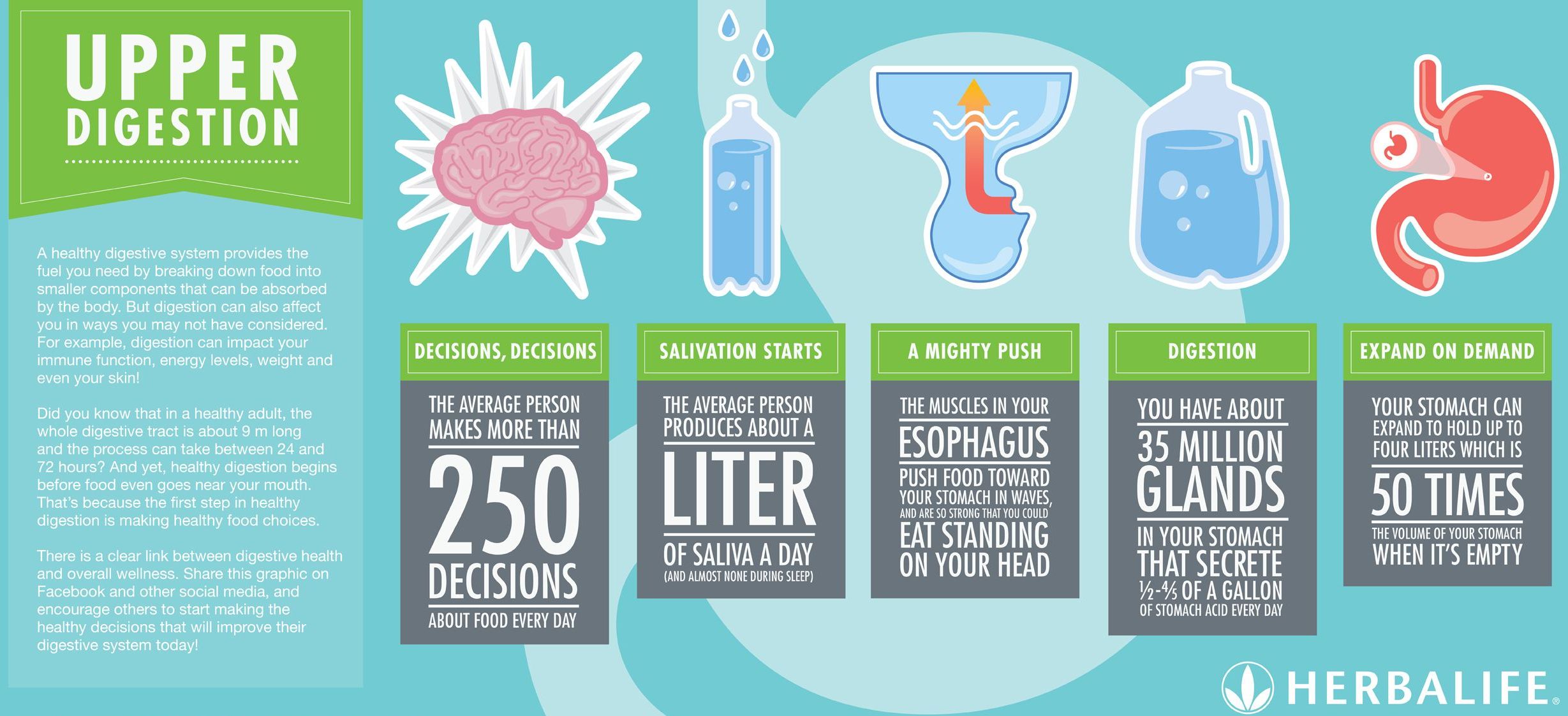 UPPER DIGESTION

A healthy digestive system provides the fuel you need by breaking down food into smaller components that can be absorbed by the body. But digestion can also affect you in ways you may not have considered. For example, digestion can impact your immune function, energy levels, weight and even your skin!

Did you know that in a healthy adult, the whole digestive tract is about 9 m long and the process can take between 24 and 72 hours? And yet, healthy digestion begins before food even goes near your mouth. That's because the first step in healthy digestion is making healthy food choices.

There is a clear link between digestive health and overall wellness. Share this graphic on Facebook and other social media, and encourage others to start making the healthy decisions that will improve their digestive system today!

DECISIONS, DECISIONS

THE AVERAGE PERSON MAKES MORE THAN 250 DECISIONS ABOUT FOOD EVERY DAY

SALIVATION STARTS

THE AVERAGE PERSON PRODUCES ABOUT A LITER OF SALIVA A DAY (AND ALMOST NONE DURING SLEEP)

A MIGHTY PUSH

THE MUSCLES IN YOUR ESOPHAGUS PUSH FOOD TOWARD YOUR STOMACH IN WAVES, AND ARE SO STRONG THAT YOU COULD EAT STANDING ON YOUR HEAD

DIGESTION

YOU HAVE ABOUT 35 MILLION GLANDS IN YOUR STOMACH THAT SECRETE ½-⅘ OF A GALLON OF STOMACH ACID EVERY DAY

EXPAND ON DEMAND

YOUR STOMACH CAN EXPAND TO HOLD UP TO FOUR LITERS WHICH IS 50 TIMES THE VOLUME OF YOUR STOMACH WHEN IT'S EMPTY

HERBALIFE®